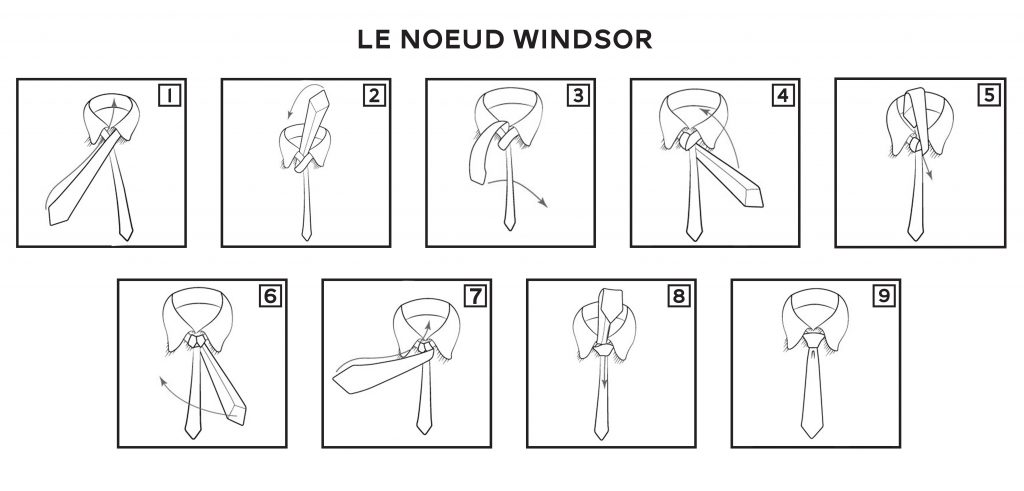 LE NOEUD WINDSOR

1

2

3

4

5

6

7

8

9